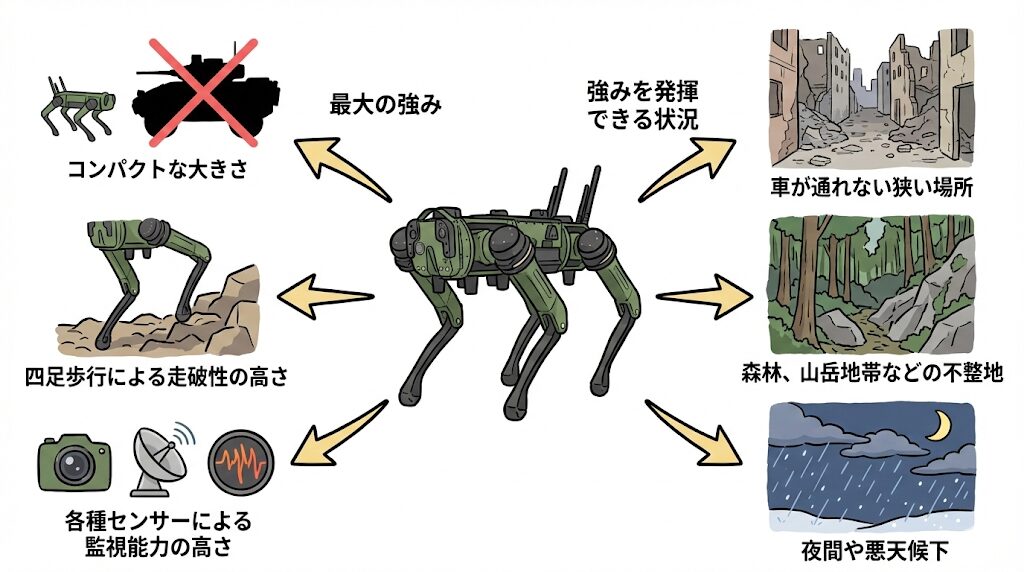 最大の強み

コンパクトな大きさ

四足歩行による走破性の高さ

各種センサーによる監視能力の高さ

強みを発揮できる状況

車が通れない狭い場所

森林、山岳地帯などの不整地

夜間や悪天候下